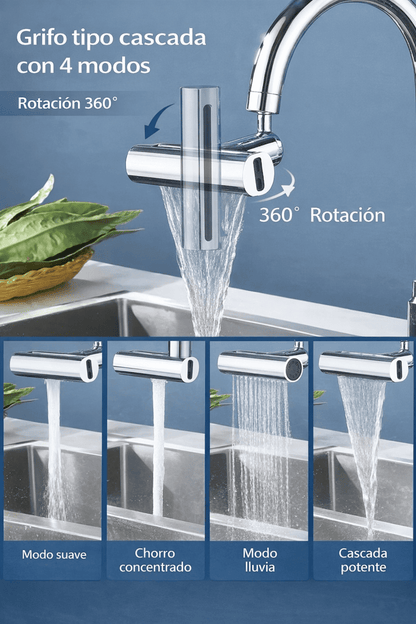 Grifo tipo cascada con 4 modos

Rotación 360°

360° Rotación

Modo suave

Chorro concentrado

Modo lluvia

Cascada potente